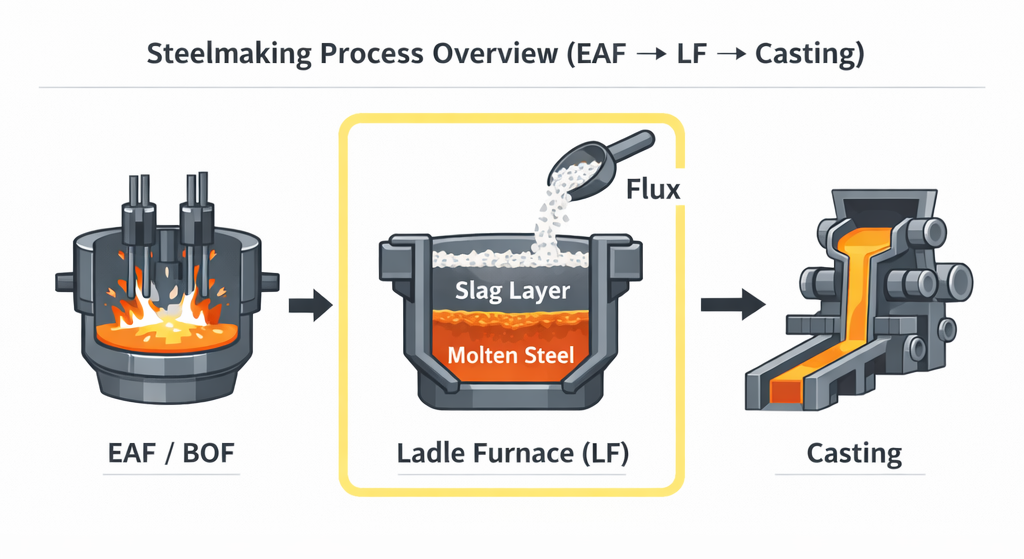 Steelmaking Process Overview (EAF → LF → Casting)

Flux

Slag Layer

Molten Steel

EAF / BOF

Ladle Furnace (LF)

Casting